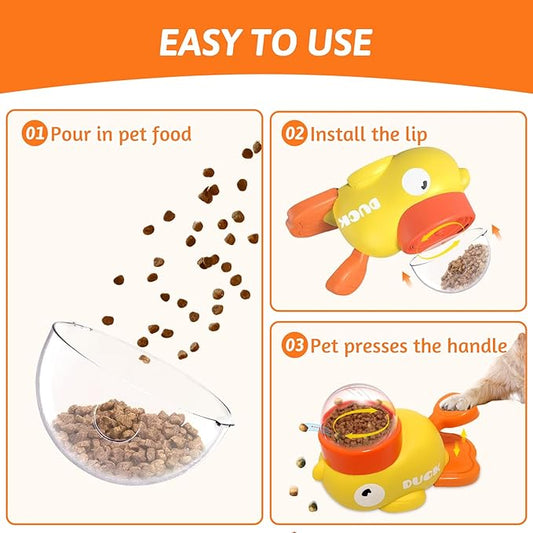 EASY TO USE

01 Pour in pet food

02 Install the lip

DUCK

03 Pet presses the handle

DUCK